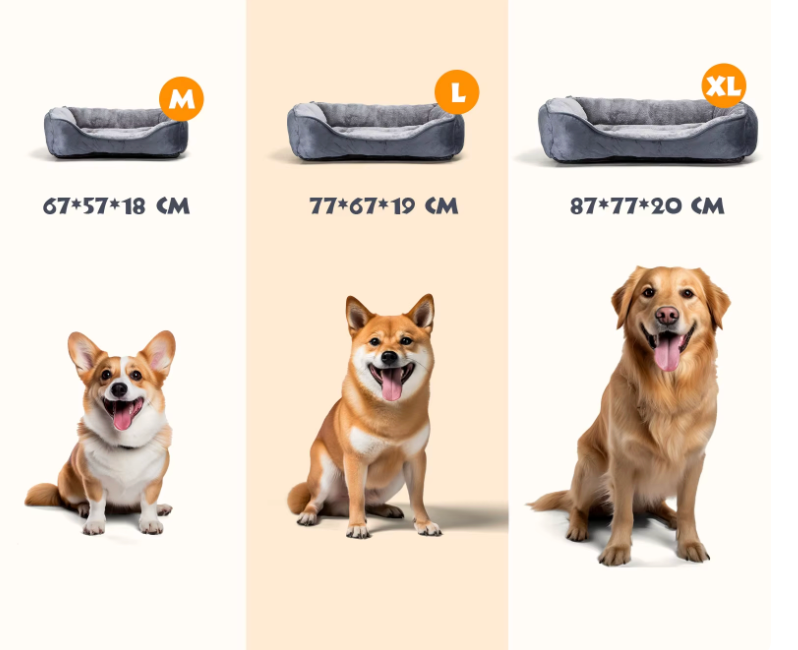 M

67*57*18 CM

L

77*67*19 CM

XL

87*77*20 CM